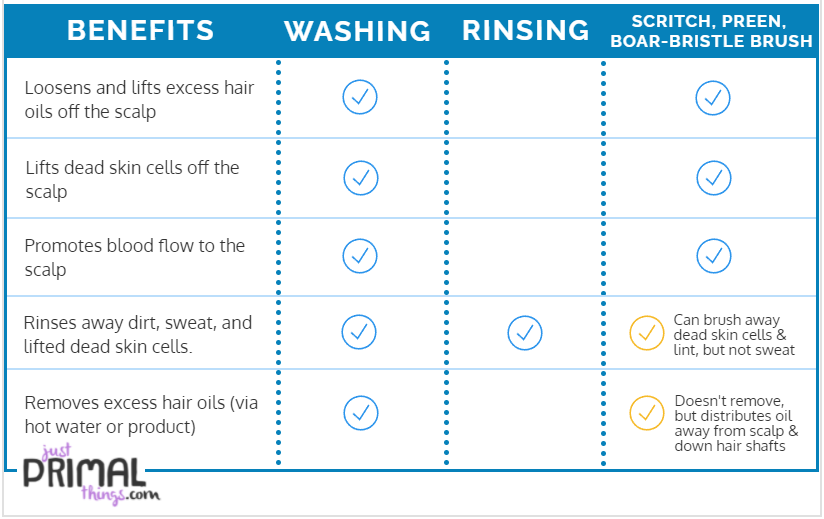 | BENEFITS | WASHING | RINSING | SCRITCH, PREEN, BOAR-BRISTLE BRUSH |
|---|---|---|---|
| Loosens and lifts excess hair oils off the scalp | ✓ | | ✓ |
| Lifts dead skin cells off the scalp | ✓ | | ✓ |
| Promotes blood flow to the scalp | ✓ | | ✓ |
| Rinses away dirt, sweat, and lifted dead skin cells. | ✓ | ✓ | ✓ Can brush away dead skin cells & lint, but not sweat |
| Removes excess hair oils (via hot water or product) | ✓ | | ✓ Doesn't remove, but distributes oil away from scalp & down hair shafts |

just PRIMAL things.com